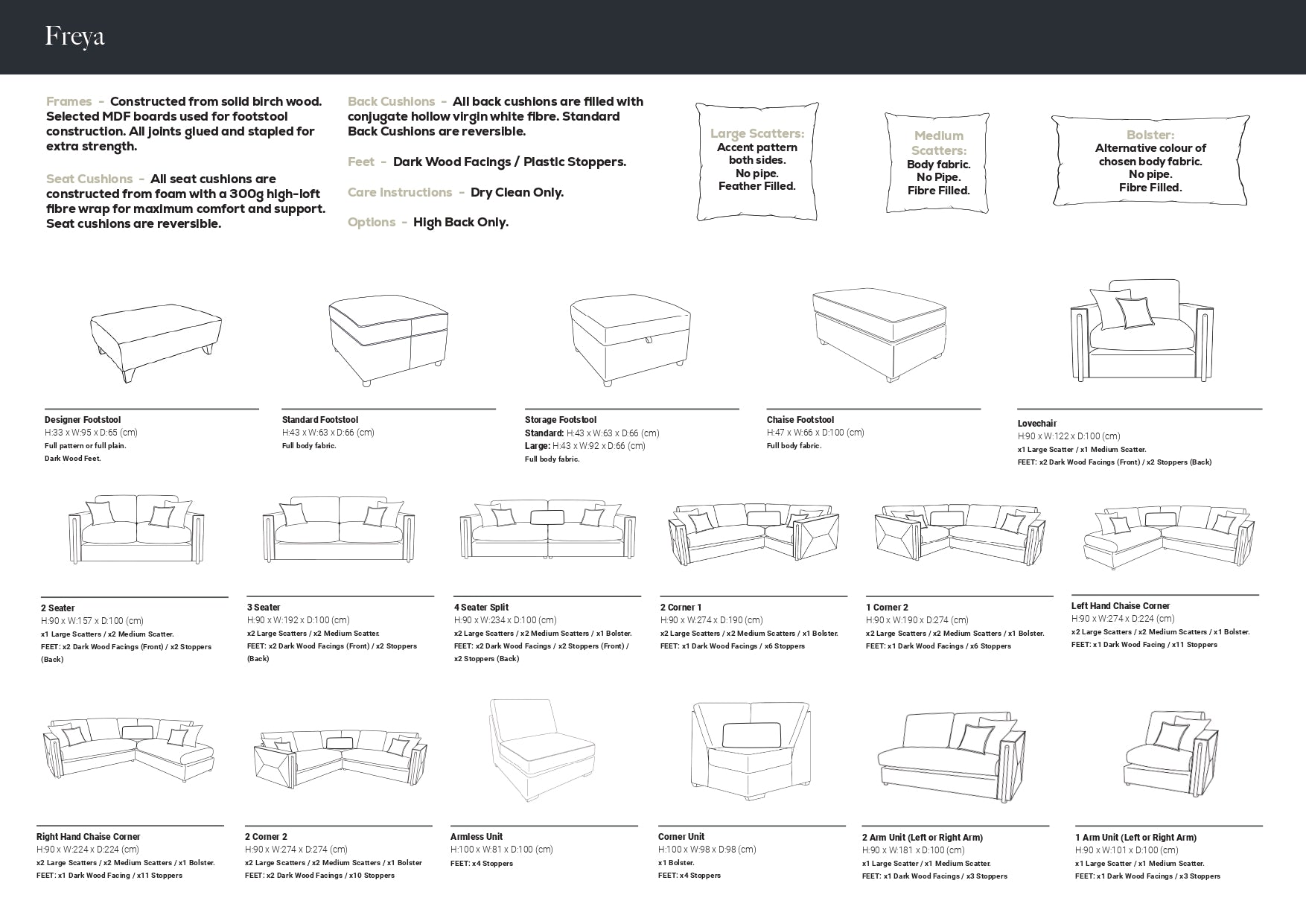 Freya

Frames - Constructed from solid birch wood. Selected MDF boards used for footstool construction. All joints glued and stapled for extra strength.

Seat Cushions - All seat cushions are constructed from foam with a 300g high-loft fibre wrap for maximum comfort and support. Seat cushions are reversible.

Back Cushions - All back cushions are filled with conjugate hollow virgin white fibre. Standard Back Cushions are reversible.

Feet - Dark Wood Facings / Plastic Stoppers.

Care Instructions - Dry Clean Only.

Options - High Back Only.

Large Scatters: Accent pattern both sides. No pipe. Feather Filled.

Medium Scatters: Body fabric. No Pipe. Fibre Filled.

Bolster: Alternative colour of chosen body fabric. No pipe. Fibre Filled.

Designer Footstool
H:33 x W:95 x D:65 (cm)
Full pattern or full plain.
Dark Wood Feet.

Standard Footstool
H:43 x W:63 x D:66 (cm)
Full body fabric.

Storage Footstool
Standard: H:43 x W:63 x D:66 (cm)
Large: H:43 x W:92 x D:66 (cm)
Full body fabric.

Chaise Footstool
H:47 x W:66 x D:100 (cm)
Full body fabric.

Lovechair
H:90 x W:122 x D:100 (cm)
x1 Large Scatter / x1 Medium Scatter.
FEET: x2 Dark Wood Facings (Front) / x2 Stoppers (Back)

2 Seater
H:90 x W:157 x D:100 (cm)
x1 Large Scatters / x2 Medium Scatter.
FEET: x2 Dark Wood Facings (Front) / x2 Stoppers (Back)

3 Seater
H:90 x W:192 x D:100 (cm)
x2 Large Scatters / x2 Medium Scatter.
FEET: x2 Dark Wood Facings (Front) / x2 Stoppers (Back)

4 Seater Split
H:90 x W:234 x D:100 (cm)
x2 Large Scatters / x2 Medium Scatters / x1 Bolster.
FEET: x2 Dark Wood Facings / x2 Stoppers (Front) / x2 Stoppers (Back)

2 Corner 1
H:90 x W:274 x D:190 (cm)
x2 Large Scatters / x2 Medium Scatters / x1 Bolster.
FEET: x1 Dark Wood Facings / x6 Stoppers

1 Corner 2
H:90 x W:190 x D:274 (cm)
x2 Large Scatters / x2 Medium Scatters / x1 Bolster.
FEET: x1 Dark Wood Facings / x6 Stoppers

Left Hand Chaise Corner
H:90 x W:274 x D:224 (cm)
x2 Large Scatters / x2 Medium Scatters / x1 Bolster.
FEET: x1 Dark Wood Facing / x11 Stoppers

Right Hand Chaise Corner
H:90 x W:224 x D:224 (cm)
x2 Large Scatters / x2 Medium Scatters / x1 Bolster.
FEET: x1 Dark Wood Facing / x11 Stoppers

2 Corner 2
H:90 x W:274 x D:274 (cm)
x2 Large Scatters / x2 Medium Scatters / x1 Bolster
FEET: x2 Dark Wood Facings / x10 Stoppers

Armless Unit
H:100 x W:81 x D:100 (cm)
FEET: x4 Stoppers

Corner Unit
H:100 x W:98 x D:98 (cm)
x1 Bolster.
FEET: x4 Stoppers

2 Arm Unit (Left or Right Arm)
H:90 x W:181 x D:100 (cm)
x1 Large Scatter / x1 Medium Scatter.
FEET: x1 Dark Wood Facings / x3 Stoppers

1 Arm Unit (Left or Right Arm)
H:90 x W:101 x D:100 (cm)
x1 Large Scatter / x1 Medium Scatter.
FEET: x1 Dark Wood Facings / x3 Stoppers