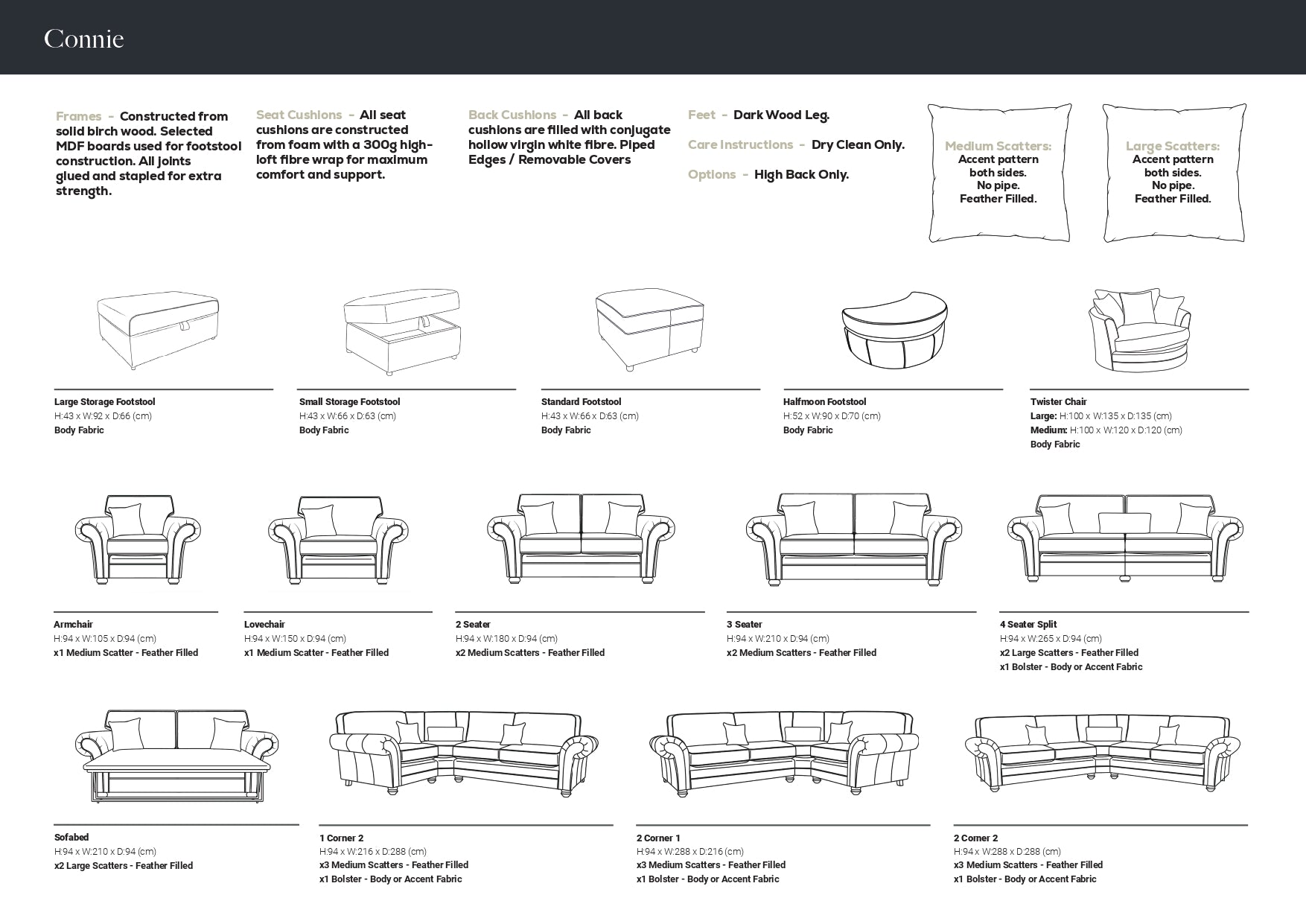 Connie

Frames - Constructed from solid birch wood. Selected MDF boards used for footstool construction. All joints glued and stapled for extra strength.

Seat Cushions - All seat cushions are constructed from foam with a 300g high-loft fibre wrap for maximum comfort and support.

Back Cushions - All back cushions are filled with conjugate hollow virgin white fibre. Piped Edges / Removable Covers

Feet - Dark Wood Leg.

Care Instructions - Dry Clean Only.

Options - High Back Only.

Medium Scatters: Accent pattern both sides. No pipe. Feather Filled.

Large Scatters: Accent pattern both sides. No pipe. Feather Filled.

Large Storage Footstool
H:43 x W:92 x D:66 (cm)
Body Fabric

Small Storage Footstool
H:43 x W:66 x D:63 (cm)
Body Fabric

Standard Footstool
H:43 x W:66 x D:63 (cm)
Body Fabric

Halfmoon Footstool
H:52 x W:90 x D:70 (cm)
Body Fabric

Twister Chair
Large: H:100 x W:135 x D:135 (cm)
Medium: H:100 x W:120 x D:120 (cm)
Body Fabric

Armchair
H:94 x W:105 x D:94 (cm)
x1 Medium Scatter - Feather Filled

Lovechair
H:94 x W:150 x D:94 (cm)
x1 Medium Scatter - Feather Filled

2 Seater
H:94 x W:180 x D:94 (cm)
x2 Medium Scatters - Feather Filled

3 Seater
H:94 x W:210 x D:94 (cm)
x2 Medium Scatters - Feather Filled

4 Seater Split
H:94 x W:265 x D:94 (cm)
x2 Large Scatters - Feather Filled
x1 Bolster - Body or Accent Fabric

Sofabed
H:94 x W:210 x D:94 (cm)
x2 Large Scatters - Feather Filled

1 Corner 2
H:94 x W:216 x D:288 (cm)
x3 Medium Scatters - Feather Filled
x1 Bolster - Body or Accent Fabric

2 Corner 1
H:94 x W:288 x D:216 (cm)
x3 Medium Scatters - Feather Filled
x1 Bolster - Body or Accent Fabric

2 Corner 2
H:94 x W:288 x D:288 (cm)
x3 Medium Scatters - Feather Filled
x1 Bolster - Body or Accent Fabric