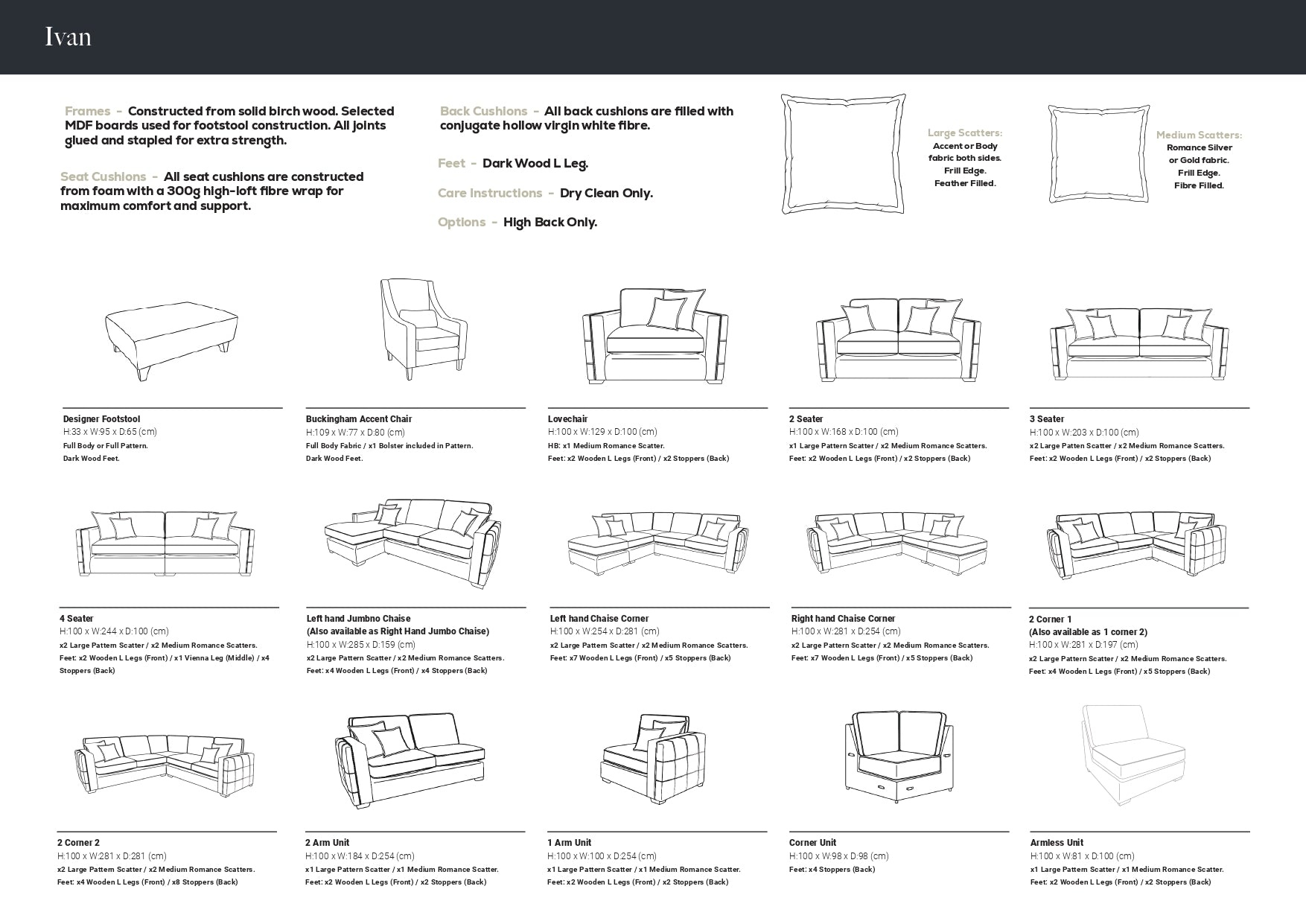 Ivan

Frames - Constructed from solid birch wood. Selected MDF boards used for footstool construction. All joints glued and stapled for extra strength.

Seat Cushions - All seat cushions are constructed from foam with a 300g high-loft fibre wrap for maximum comfort and support.

Back Cushions - All back cushions are filled with conjugate hollow virgin white fibre.

Feet - Dark Wood L Leg.

Care Instructions - Dry Clean Only.

Options - High Back Only.

Large Scatters: Accent or Body fabric both sides. Frill Edge. Feather Filled.

Medium Scatters: Romance Silver or Gold fabric. Frill Edge. Fibre Filled.

Designer Footstool
H:33 x W:95 x D:65 (cm)
Full Body or Full Pattern.
Dark Wood Feet.

Buckingham Accent Chair
H:109 x W:77 x D:80 (cm)
Full Body Fabric / x1 Bolster included in Pattern.
Dark Wood Feet.

Lovechair
H:100 x W:129 x D:100 (cm)
HB: x1 Medium Romance Scatter.
Feet: x2 Wooden L Legs (Front) / x2 Stoppers (Back)

2 Seater
H:100 x W:168 x D:100 (cm)
x1 Large Pattern Scatter / x2 Medium Romance Scatters.
Feet: x2 Wooden L Legs (Front) / x2 Stoppers (Back)

3 Seater
H:100 x W:203 x D:100 (cm)
x2 Large Patten Scatter / x2 Medium Romance Scatters.
Feet: x2 Wooden L Legs (Front) / x2 Stoppers (Back)

4 Seater
H:100 x W:244 x D:100 (cm)
x2 Large Pattern Scatter / x2 Medium Romance Scatters.
Feet: x2 Wooden L Legs (Front) / x1 Vienna Leg (Middle) / x4 Stoppers (Back)

Left hand Jumbno Chaise
(Also available as Right Hand Jumbo Chaise)
H:100 x W:285 x D:159 (cm)
x2 Large Pattern Scatter / x2 Medium Romance Scatters.
Feet: x4 Wooden L Legs (Front) / x4 Stoppers (Back)

Left hand Chaise Corner
H:100 x W:254 x D:281 (cm)
x2 Large Pattern Scatter / x2 Medium Romance Scatters.
Feet: x7 Wooden L Legs (Front) / x5 Stoppers (Back)

Right hand Chaise Corner
H:100 x W:281 x D:254 (cm)
x2 Large Pattern Scatter / x2 Medium Romance Scatters.
Feet: x7 Wooden L Legs (Front) / x5 Stoppers (Back)

2 Corner 1
(Also available as 1 corner 2)
H:100 x W:281 x D:197 (cm)
x2 Large Pattern Scatter / x2 Medium Romance Scatters.
Feet: x4 Wooden L Legs (Front) / x5 Stoppers (Back)

2 Corner 2
H:100 x W:281 x D:281 (cm)
x2 Large Pattern Scatter / x2 Medium Romance Scatters.
Feet: x4 Wooden L Legs (Front) / x8 Stoppers (Back)

2 Arm Unit
H:100 x W:184 x D:254 (cm)
x1 Large Pattern Scatter / x1 Medium Romance Scatter.
Feet: x2 Wooden L Legs (Front) / x2 Stoppers (Back)

1 Arm Unit
H:100 x W:100 x D:254 (cm)
x1 Large Pattern Scatter / x1 Medium Romance Scatter.
Feet: x2 Wooden L Legs (Front) / x2 Stoppers (Back)

Corner Unit
H:100 x W:98 x D:98 (cm)
Feet: x4 Stoppers (Back)

Armless Unit
H:100 x W:81 x D:100 (cm)
x1 Large Pattern Scatter / x1 Medium Romance Scatter.
Feet: x2 Wooden L Legs (Front) / x2 Stoppers (Back)